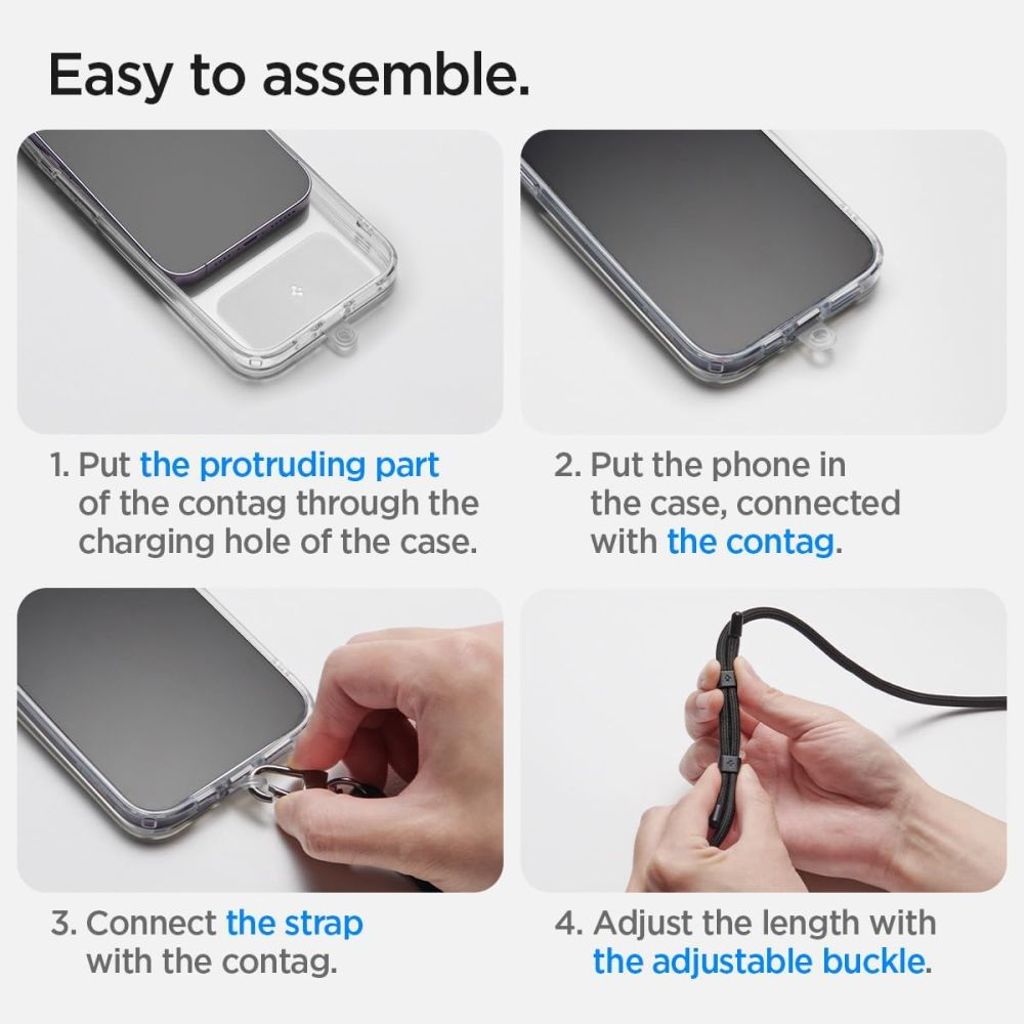 Easy to assemble.

1. Put the protruding part of the contag through the charging hole of the case.

2. Put the phone in the case, connected with the contag.

3. Connect the strap with the contag.

4. Adjust the length with the adjustable buckle.