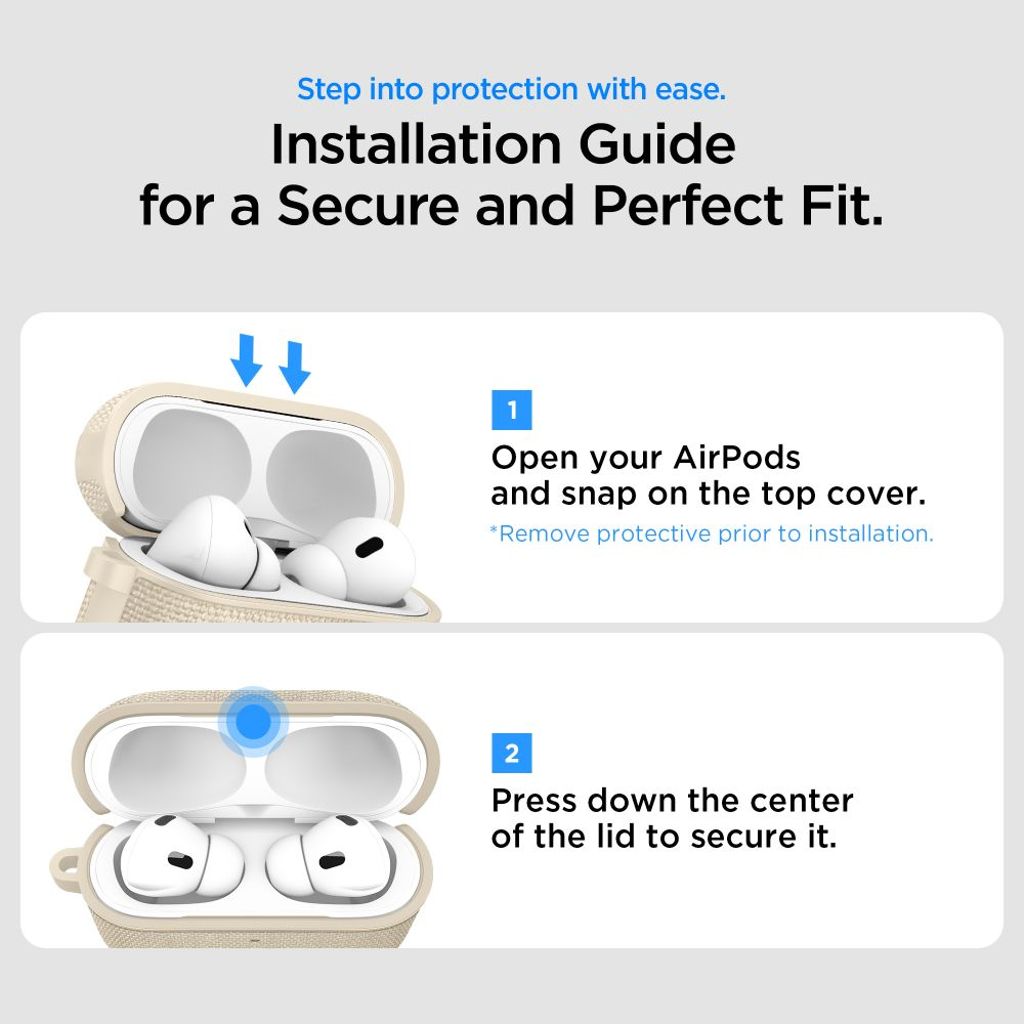 Step into protection with ease.

Installation Guide for a Secure and Perfect Fit.

1

Open your AirPods and snap on the top cover.

*Remove protective prior to installation.

2

Press down the center of the lid to secure it.