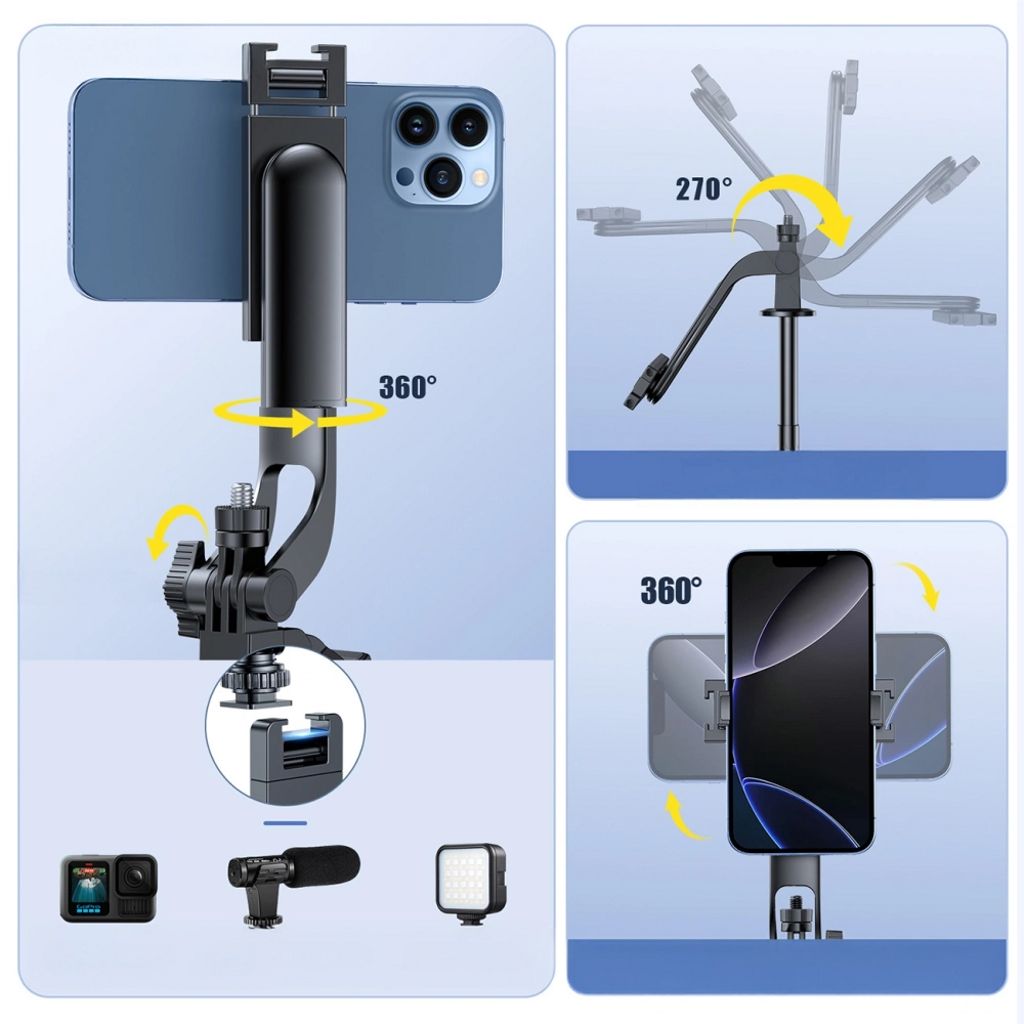 360°

270°

360°