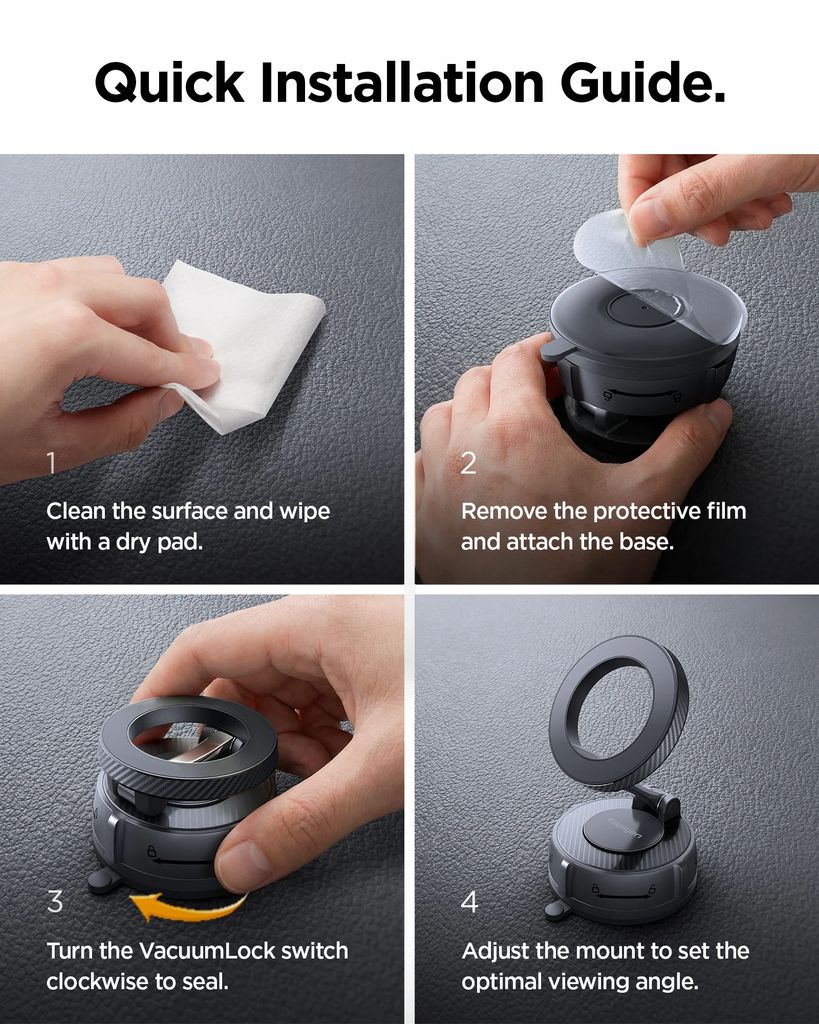 Quick Installation Guide.

1

Clean the surface and wipe with a dry pad.

2

Remove the protective film and attach the base.

3

Turn the VacuumLock switch clockwise to seal.

4

Adjust the mount to set the optimal viewing angle.