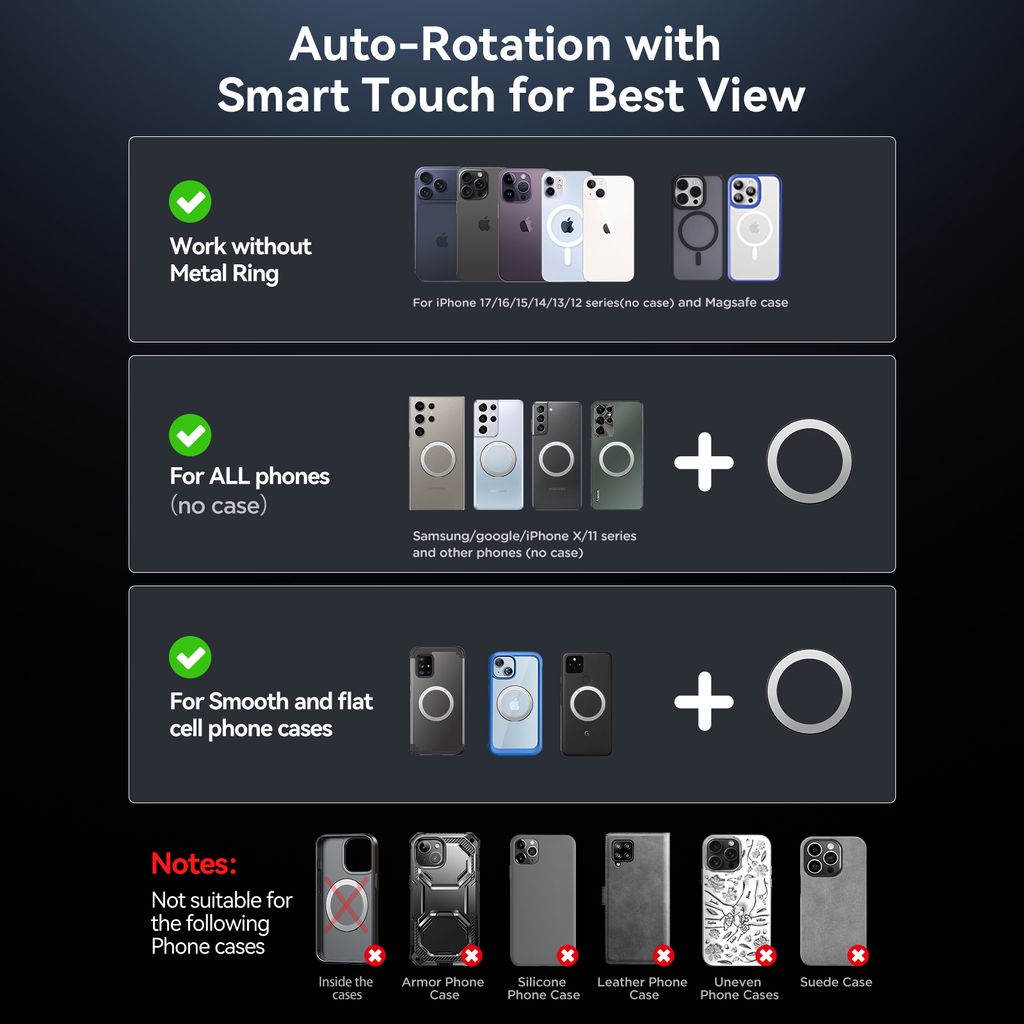 Auto-Rotation with Smart Touch for Best View

Work without Metal Ring

For iPhone 17/16/15/14/13/12 series(no case) and Magsafe case

For ALL phones (no case)

Samsung/google/iPhone X/11 series and other phones (no case)

For Smooth and flat cell phone cases

Notes:
Not suitable for the following Phone cases

Inside the cases

Armor Phone Case

Silicone Phone Case

Leather Phone Case

Uneven Phone Cases

Suede Case