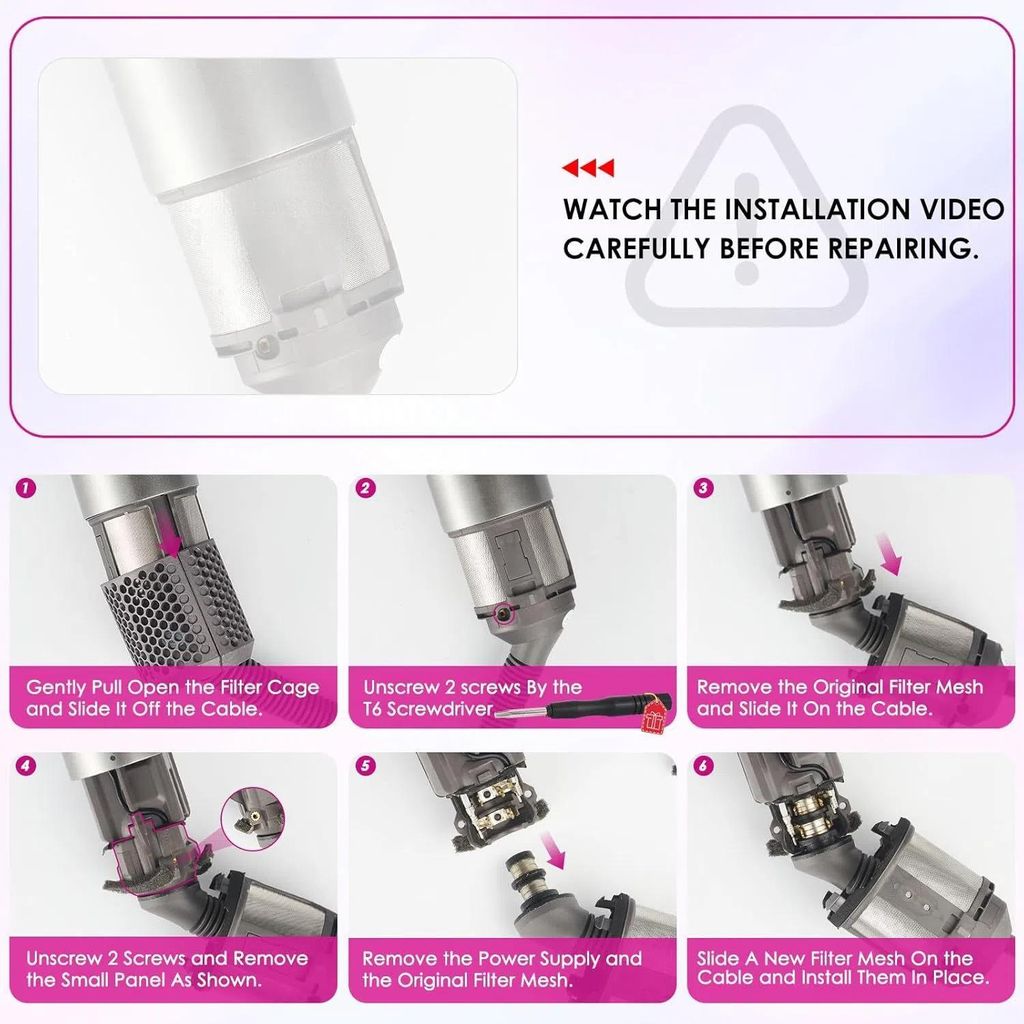 WATCH THE INSTALLATION VIDEO CAREFULLY BEFORE REPAIRING.

1
Gently Pull Open the Filter Cage and Slide It Off the Cable.

2
Unscrew 2 screws By the T6 Screwdriver.

3
Remove the Original Filter Mesh and Slide It On the Cable.

4
Unscrew 2 Screws and Remove the Small Panel As Shown.

5
Remove the Power Supply and the Original Filter Mesh.

6
Slide A New Filter Mesh On the Cable and Install Them In Place.