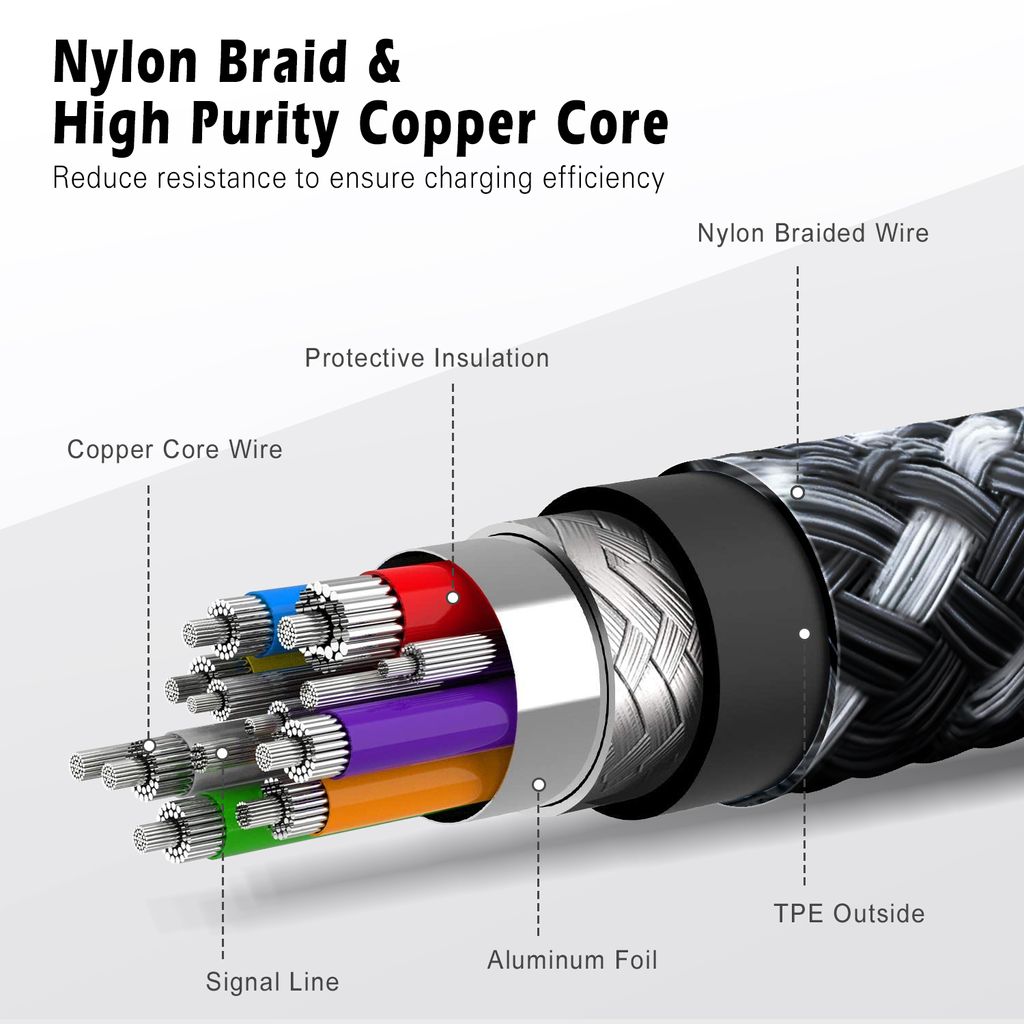 Nylon Braid &
High Purity Copper Core
Reduce resistance to ensure charging efficiency

Nylon Braided Wire

Protective Insulation

Copper Core Wire

TPE Outside

Aluminum Foil

Signal Line