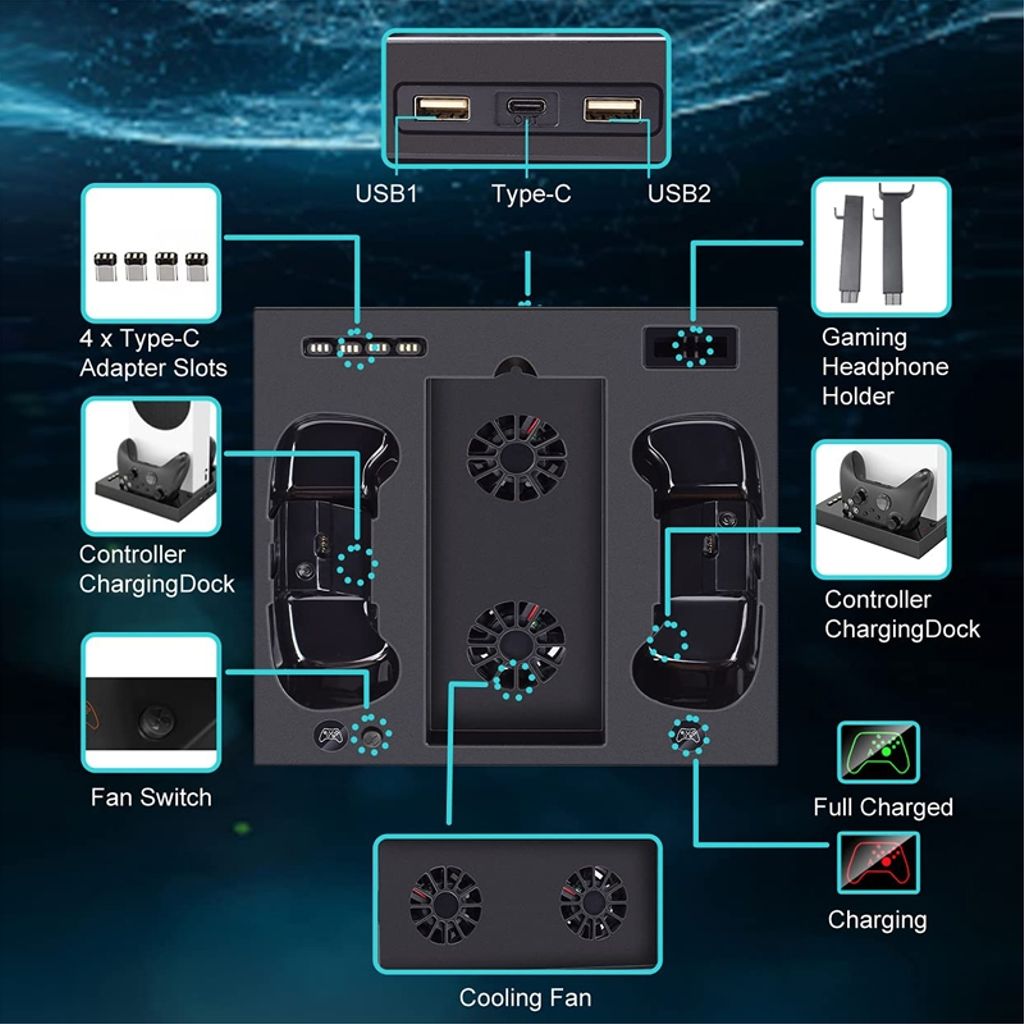 USB1
Type-C
USB2

4 x Type-C
Adapter Slots

Gaming
Headphone
Holder

Controller
ChargingDock

Controller
ChargingDock

Fan Switch

Full Charged

Charging

Cooling Fan