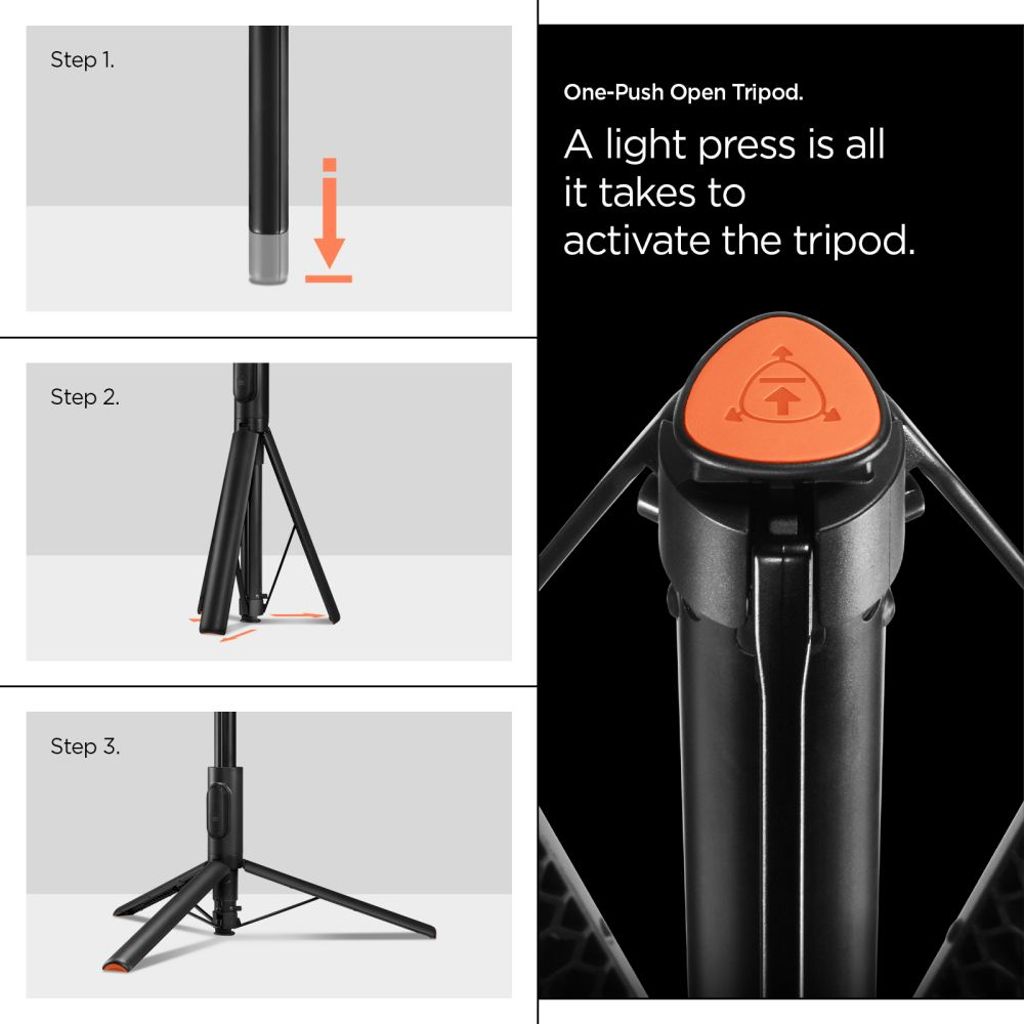 Step 1.

Step 2.

Step 3.

One-Push Open Tripod.

A light press is all it takes to activate the tripod.