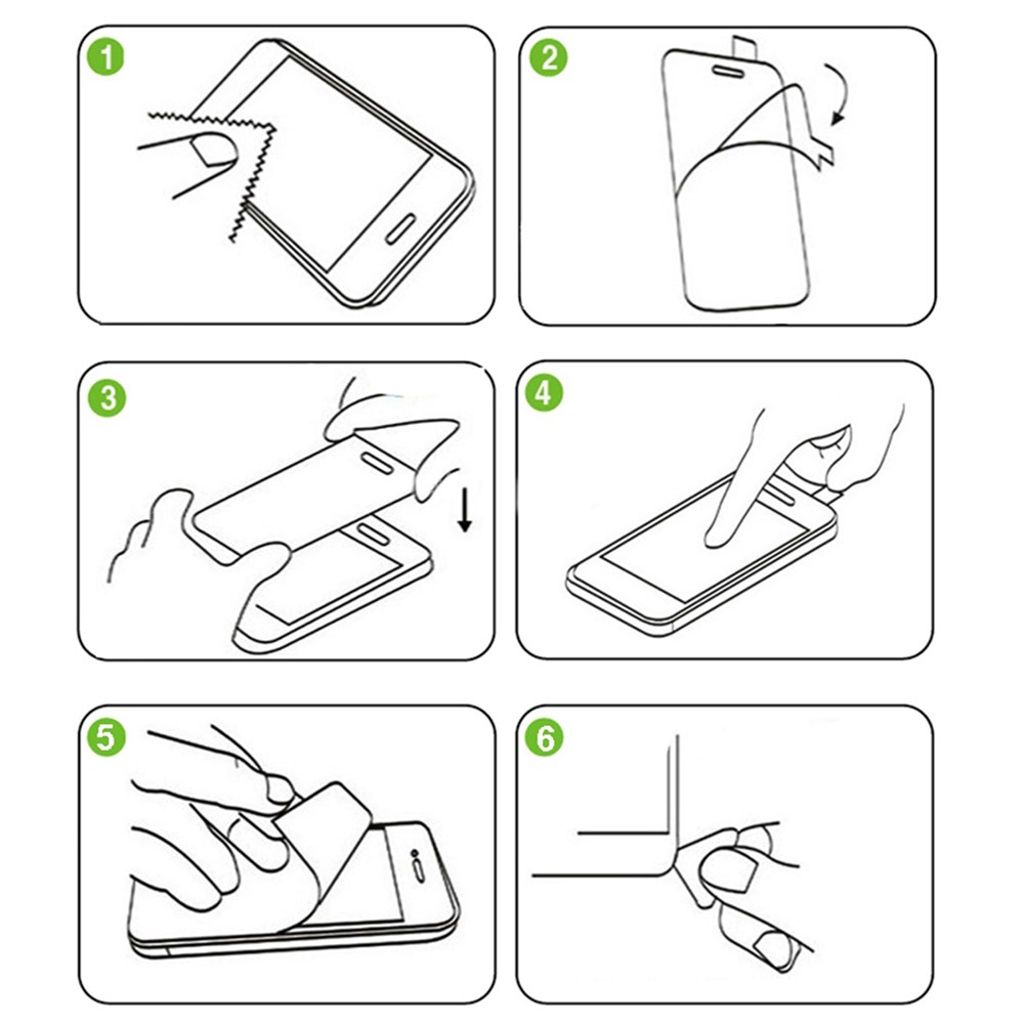 1

2

3

4

5

6