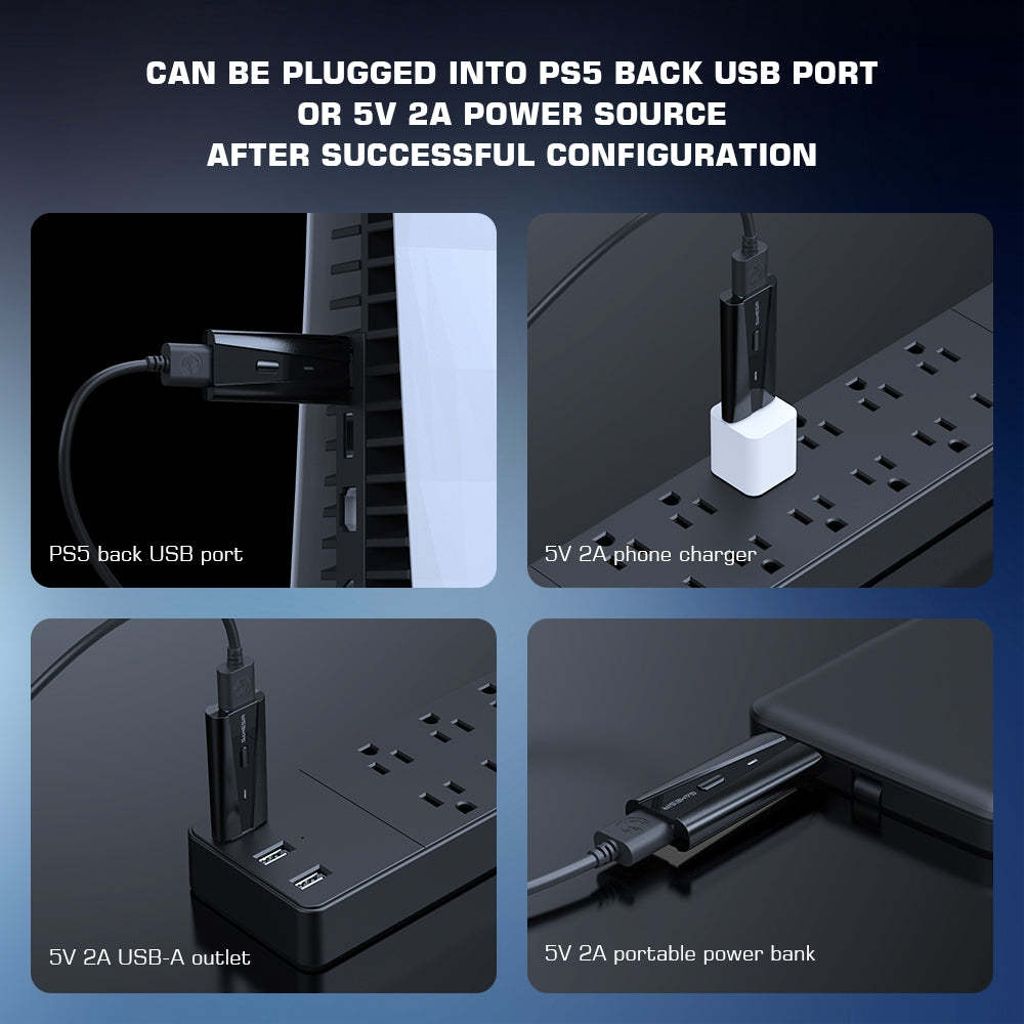 CAN BE PLUGGED INTO PS5 BACK USB PORT OR 5V 2A POWER SOURCE AFTER SUCCESSFUL CONFIGURATION

PS5 back USB port

5V 2A phone charger

5V 2A USB-A outlet

5V 2A portable power bank