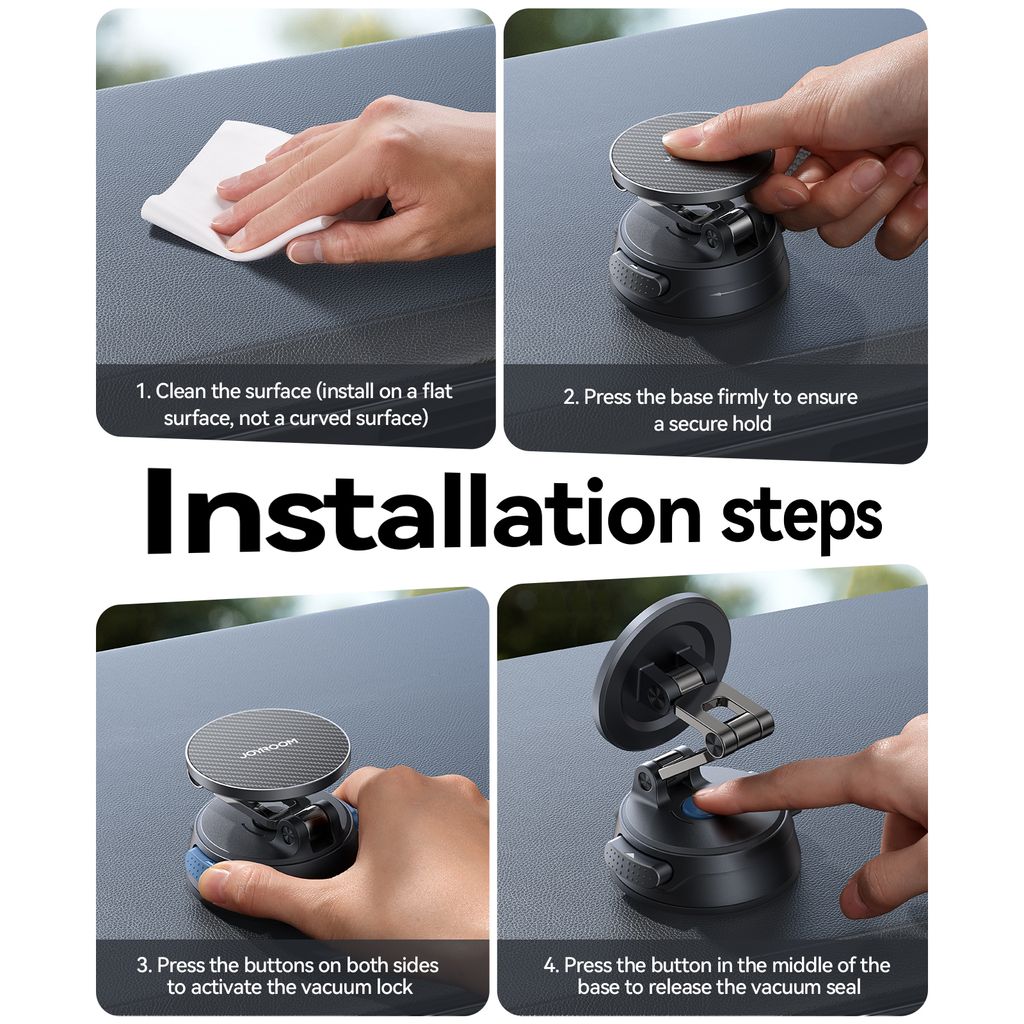 1. Clean the surface (install on a flat surface, not a curved surface)

2. Press the base firmly to ensure a secure hold

Installation steps

JOYROOM

3. Press the buttons on both sides to activate the vacuum lock

4. Press the button in the middle of the base to release the vacuum seal