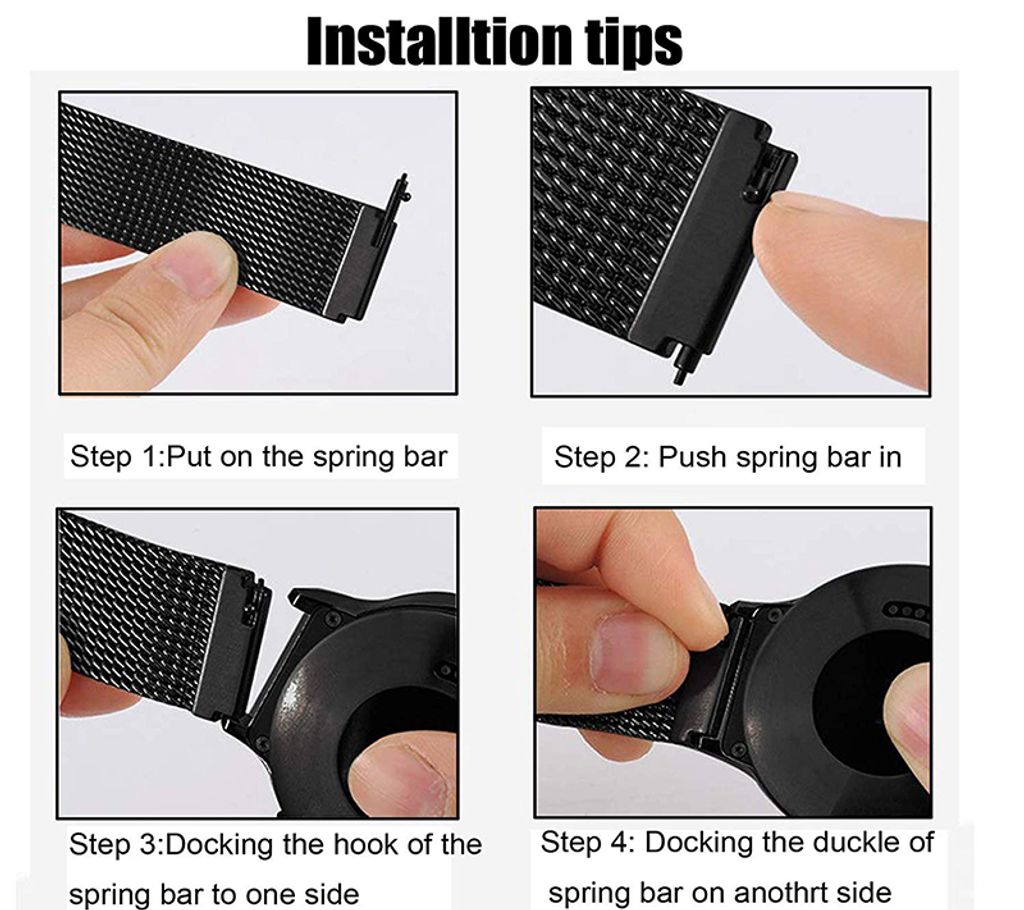 Installtion tips

Step 1:Put on the spring bar

Step 2: Push spring bar in

Step 3:Docking the hook of the spring bar to one side

Step 4: Docking the duckle of spring bar on anothrt side