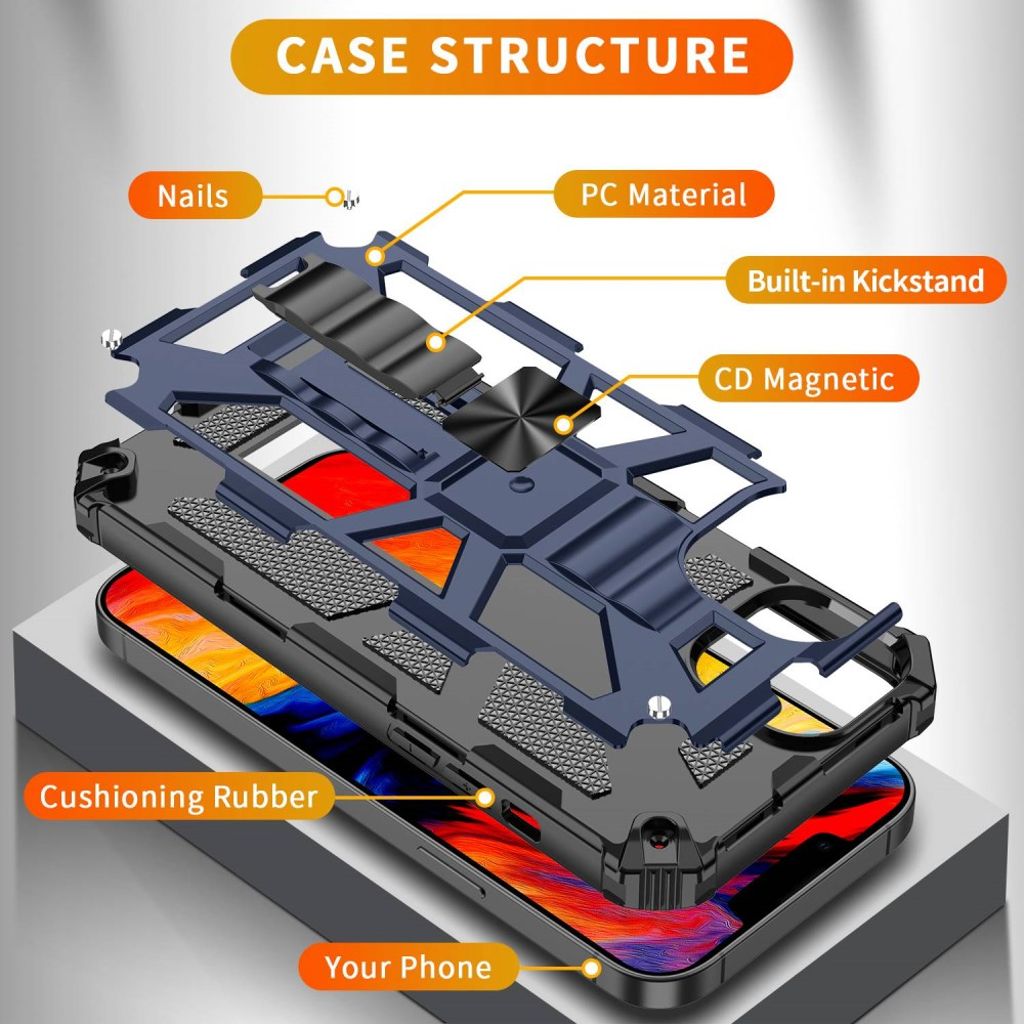 CASE STRUCTURE

Nails

PC Material

Built-in Kickstand

CD Magnetic

Cushioning Rubber

Your Phone