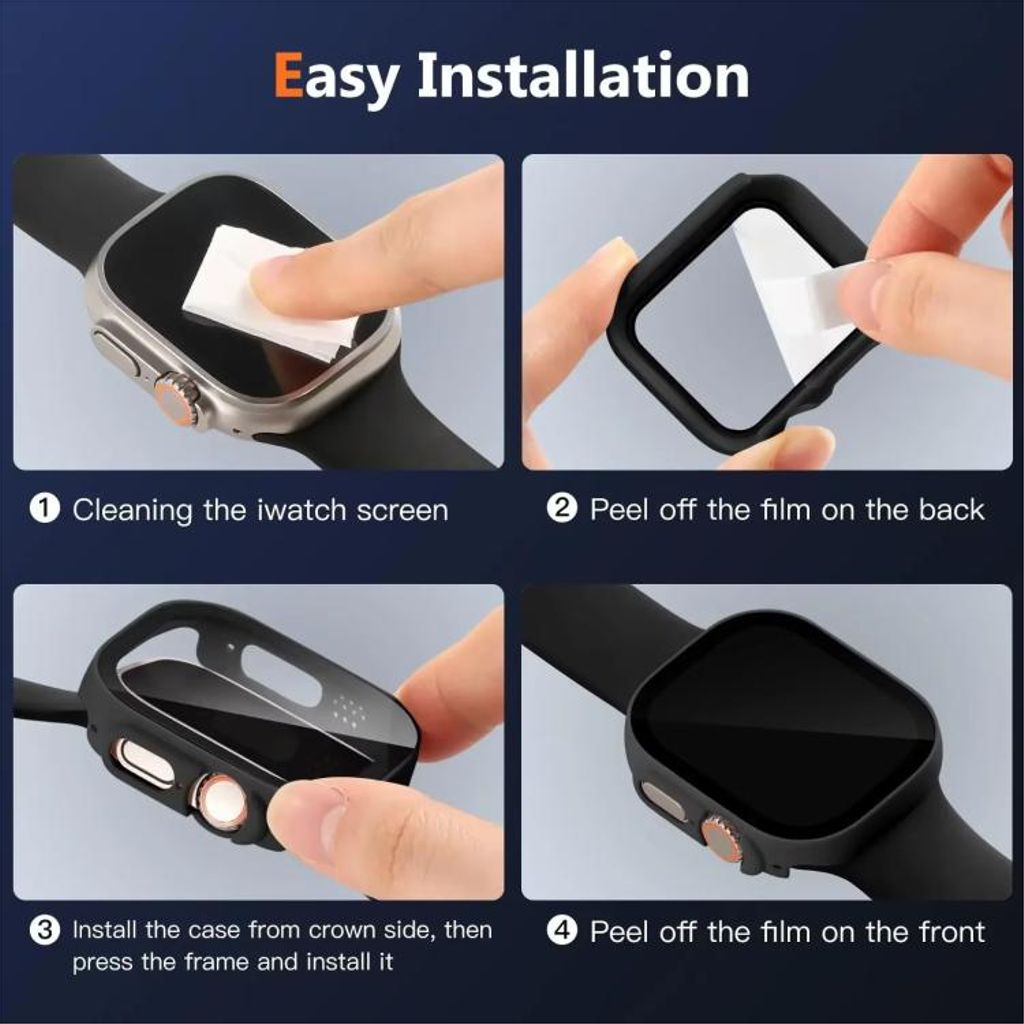 Easy Installation

1 Cleaning the iwatch screen

2 Peel off the film on the back

3 Install the case from crown side, then press the frame and install it

4 Peel off the film on the front