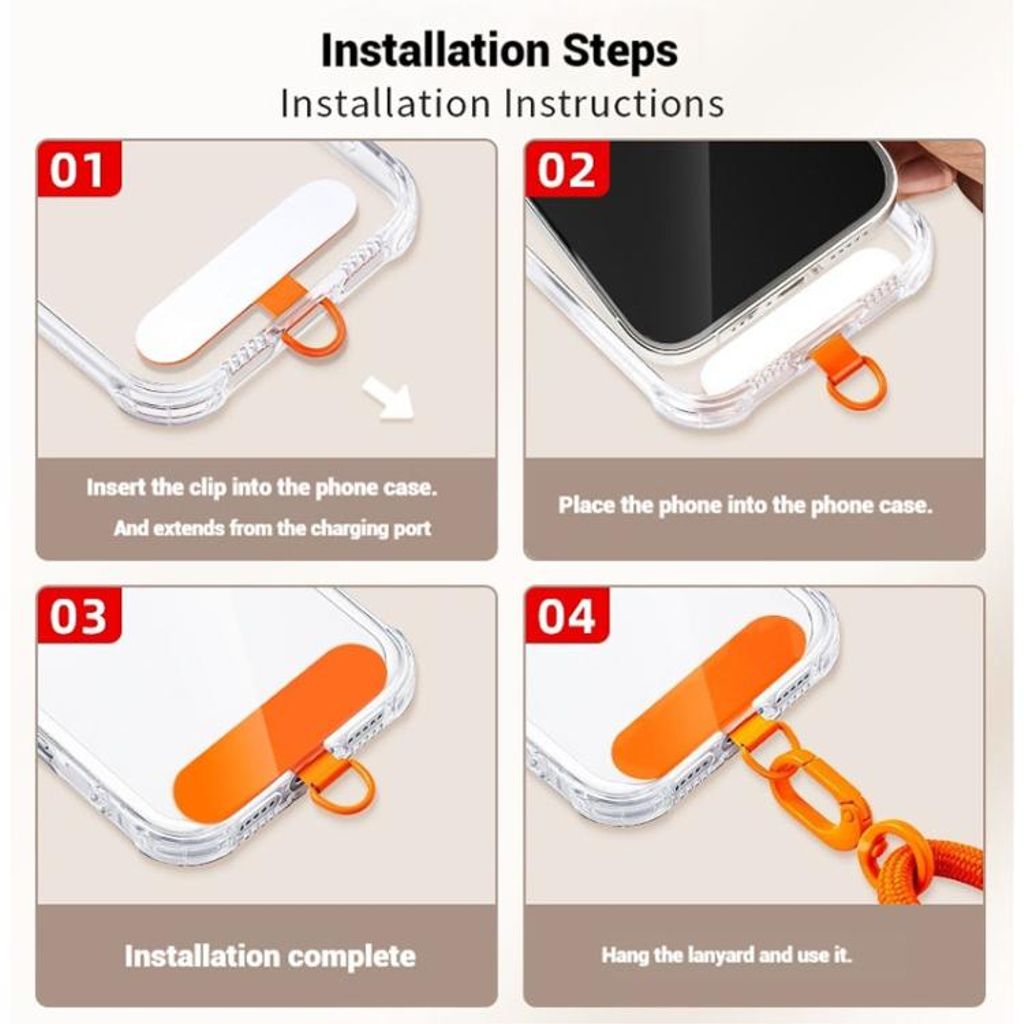 Installation Steps

Installation Instructions

01

Insert the clip into the phone case.

And extends from the charging port

02

Place the phone into the phone case.

03

Installation complete

04

Hang the lanyard and use it.