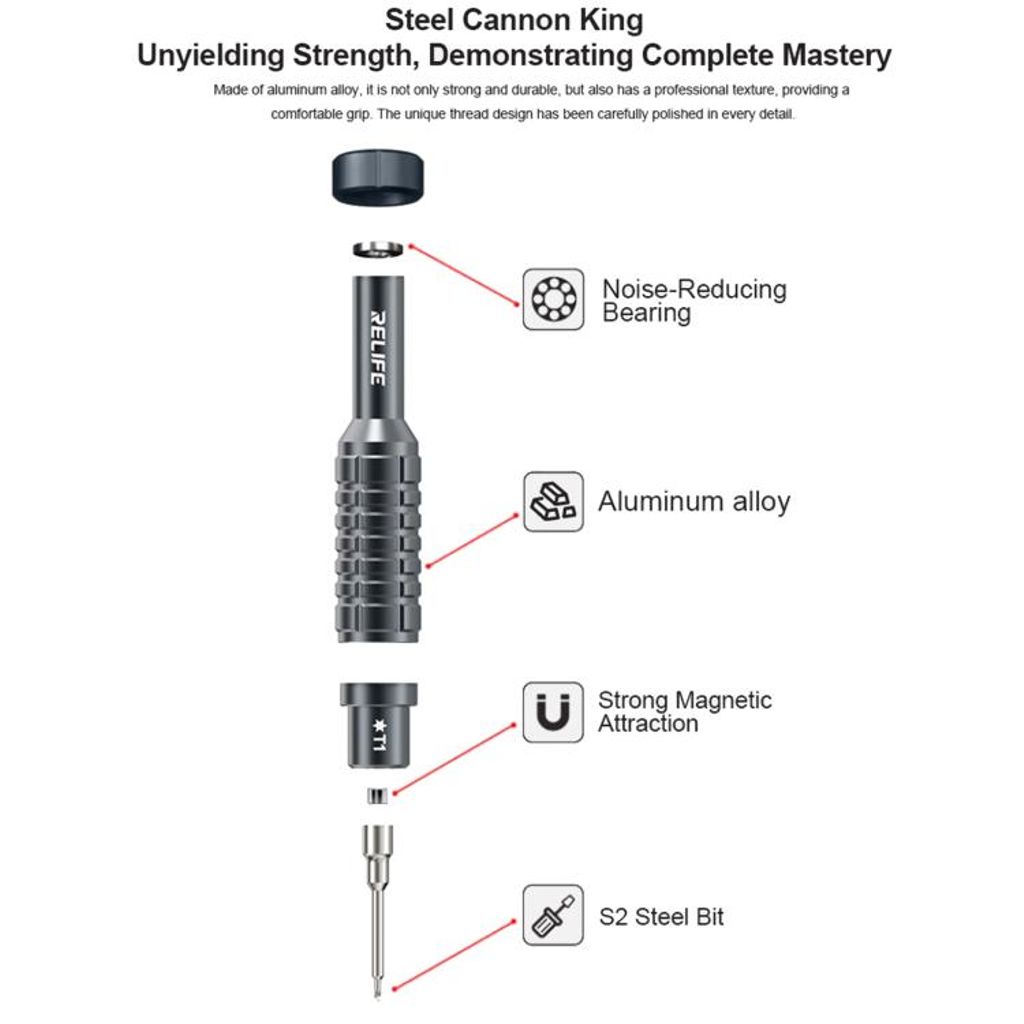 Steel Cannon King
Unyielding Strength, Demonstrating Complete Mastery

Made of aluminum alloy, it is not only strong and durable, but also has a professional texture, providing a comfortable grip. The unique thread design has been carefully polished in every detail.

RELIFE

Noise-Reducing Bearing

Aluminum alloy

★T1

Strong Magnetic Attraction

S2 Steel Bit