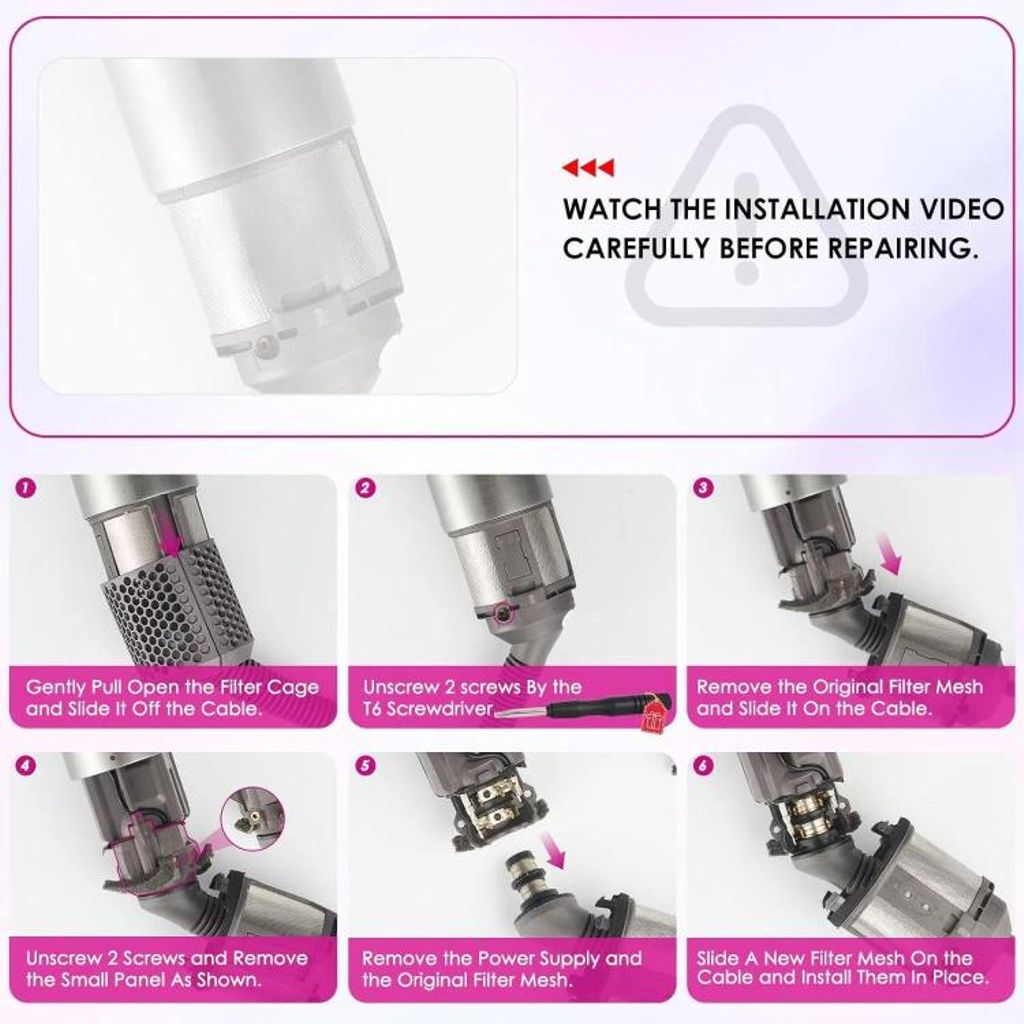 WATCH THE INSTALLATION VIDEO CAREFULLY BEFORE REPAIRING.

1
Gently Pull Open the Filter Cage and Slide It Off the Cable.

2
Unscrew 2 screws By the T6 Screwdriver.

3
Remove the Original Filter Mesh and Slide It On the Cable.

4
Unscrew 2 Screws and Remove the Small Panel As Shown.

5
Remove the Power Supply and the Original Filter Mesh.

6
Slide A New Filter Mesh On the Cable and Install Them In Place.